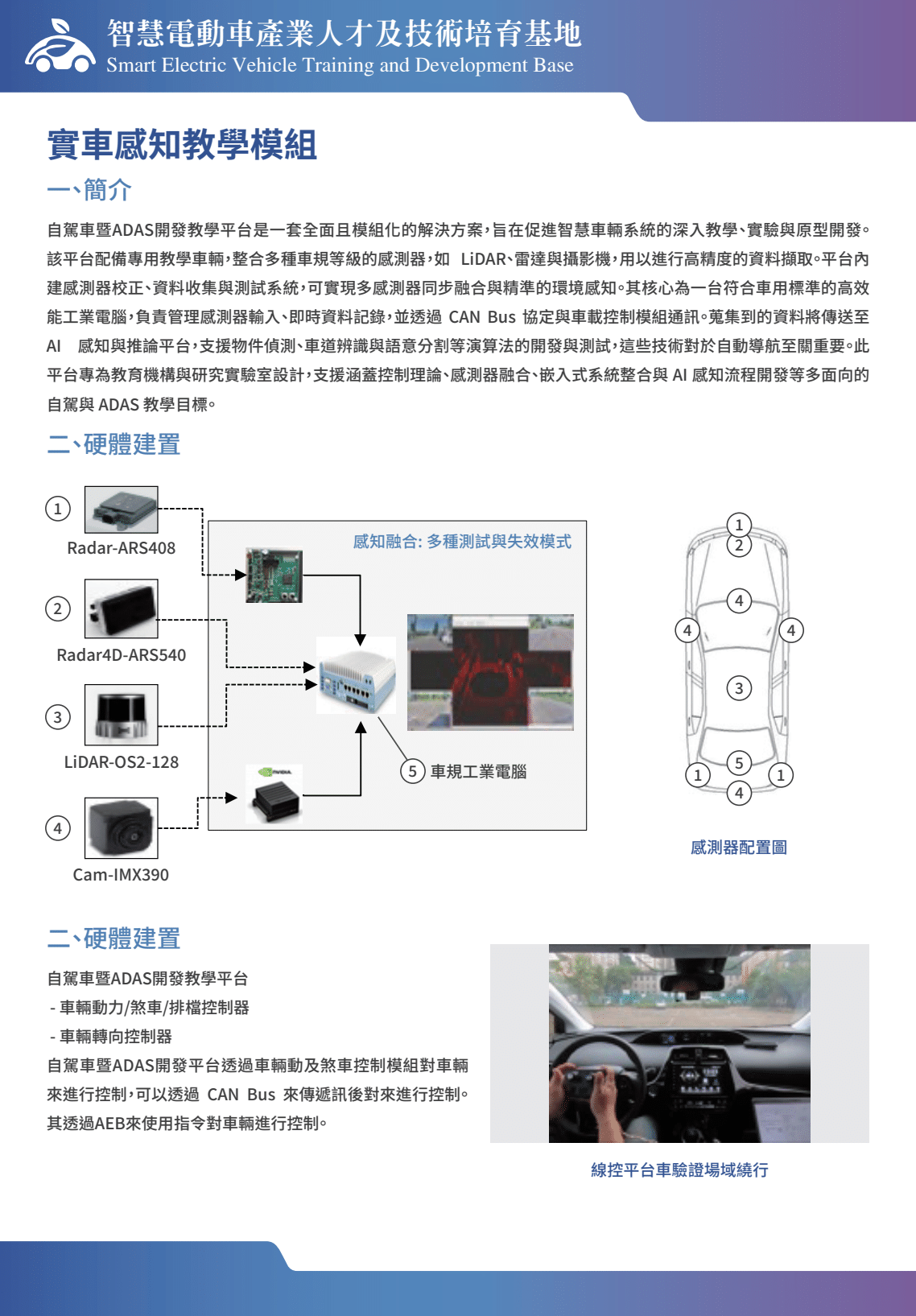 智慧電動車產業人才及技術培育基地
Smart Electric Vehicle Training and Development Base

實車感知教學模組

一、簡介

自駕車暨ADAS開發教學平台是一套全面且模組化的解決方案，旨在促進智慧車輛系統的深入教學、實驗與原型開發。該平台配備專用教學車輛，整合多種車規等級的感測器，如 LiDAR、雷達與攝影機，用以進行高精度的資料擷取。平台內建感測器校正、資料收集與測試系統，可實現多感測器同步融合與精準的環境感知。其核心為一台符合車用標準的高效能工業電腦，負責管理感測器輸入、即時資料記錄，並透過 CAN Bus 協定與車載控制模組通訊。蒐集到的資料將傳送至 AI 感知與推論平台，支援物件偵測、車道辨識與語意分割等演算法的開發與測試，這些技術對於自動導航至關重要。此平台專為教育機構與研究實驗室設計，支援涵蓋控制理論、感測器融合、嵌入式系統整合與 AI 感知流程開發等多面向的自駕與 ADAS 教學目標。

二、硬體建置

1 Radar-ARS408
2 Radar4D-ARS540
3 LiDAR-OS2-128
4 Cam-IMX390

感知融合: 多種測試與失效模式

5 車規工業電腦

1 2 4 4 4 3 5 1 1 4

感測器配置圖

二、硬體建置

自駕車暨ADAS開發教學平台
- 車輛動力/煞車/排檔控制器
- 車輛轉向控制器
自駕車暨ADAS開發平台透過車輛動及煞車控制模組對車輛來進行控制，可以透過 CAN Bus 來傳遞訊後對來進行控制。其透過AEB來使用指令對車輛進行控制。

線控平台車驗證場域繞行